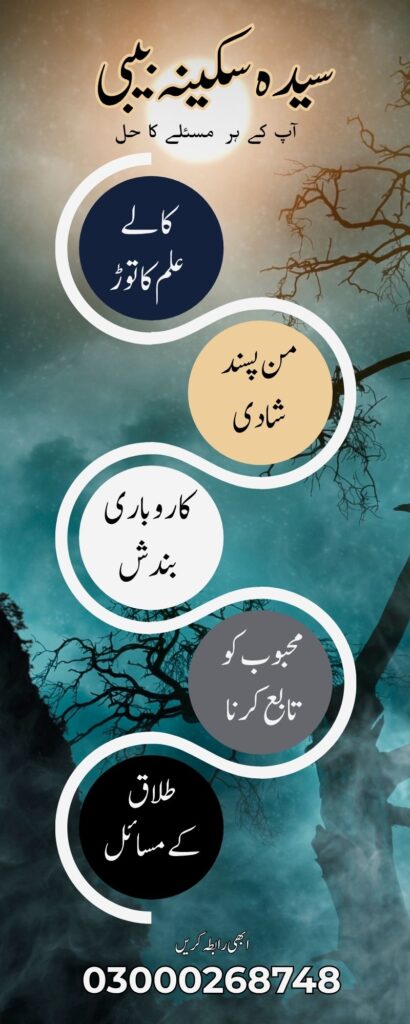 سیدہ سکینہ بی بی
آپ کے ہر مسئلے کا حل

کالے
علم کا توڑ

من پسند
شادی

کاروباری
بندش

محبوب کو
تابع کرنا

طلاق
کے مسائل

ابھی رابطہ کریں
03000268748